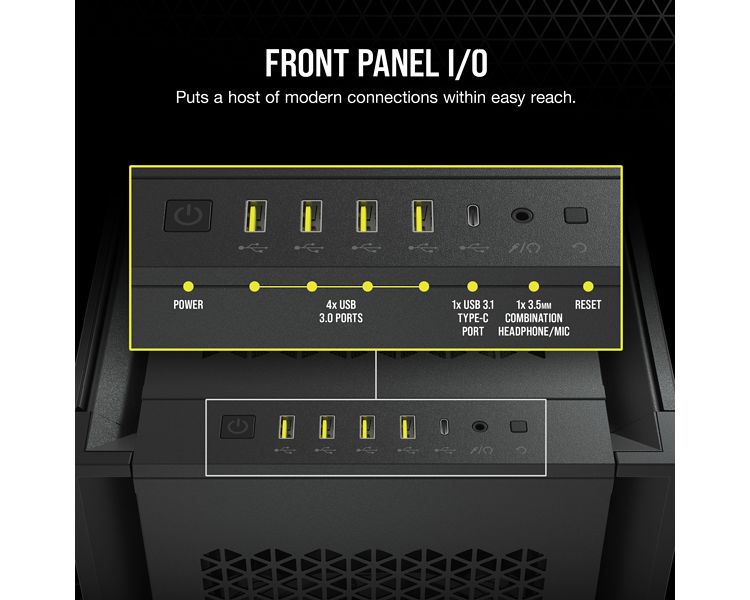 FRONT PANEL I/O

Puts a host of modern connections within easy reach.

POWER

4x USB 3.0 PORTS

1x USB 3.1 TYPE-C PORT

1x 3.5MM COMBINATION HEADPHONE/MIC

RESET